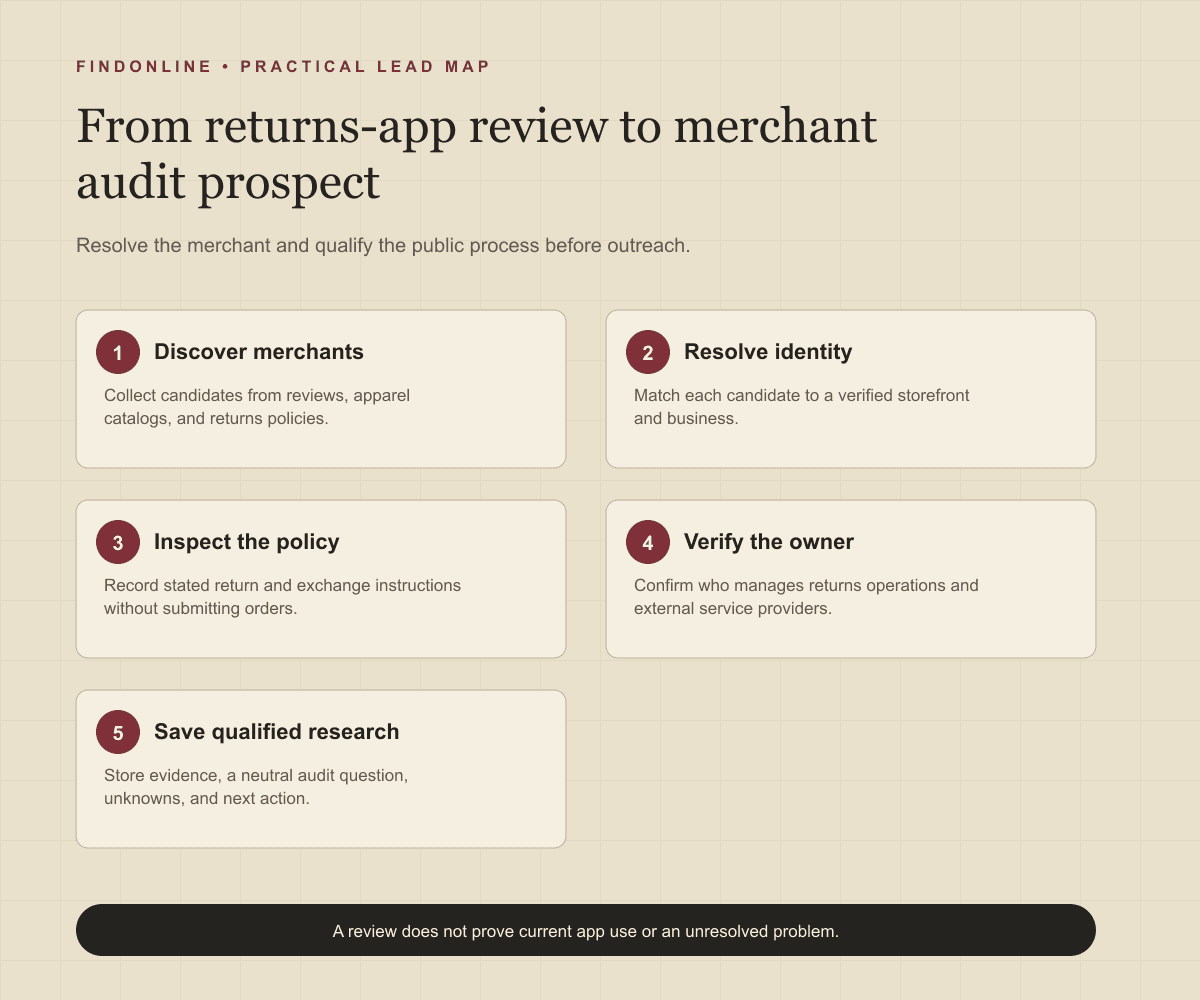 FINDONLINE • PRACTICAL LEAD MAP

From returns-app review to merchant audit prospect

Resolve the merchant and qualify the public process before outreach.

1 Discover merchants

Collect candidates from reviews, apparel catalogs, and returns policies.

2 Resolve identity

Match each candidate to a verified storefront and business.

3 Inspect the policy

Record stated return and exchange instructions without submitting orders.

4 Verify the owner

Confirm who manages returns operations and external service providers.

5 Save qualified research

Store evidence, a neutral audit question, unknowns, and next action.

A review does not prove current app use or an unresolved problem.