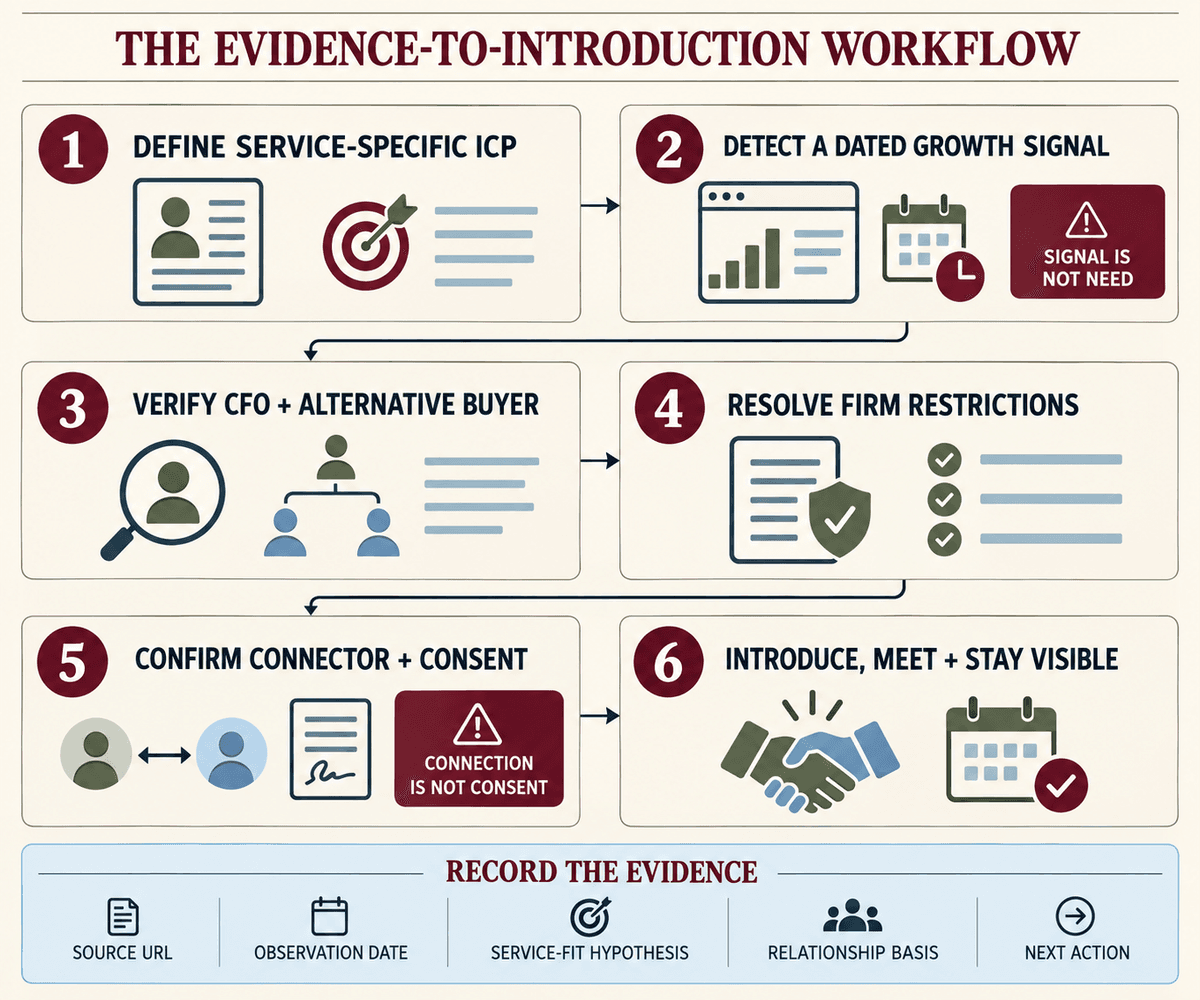 THE EVIDENCE-TO-INTRODUCTION WORKFLOW

1 DEFINE SERVICE-SPECIFIC ICP

2 DETECT A DATED GROWTH SIGNAL

SIGNAL IS NOT NEED

3 VERIFY CFO + ALTERNATIVE BUYER

4 RESOLVE FIRM RESTRICTIONS

5 CONFIRM CONNECTOR + CONSENT

CONNECTION IS NOT CONSENT

6 INTRODUCE, MEET + STAY VISIBLE

RECORD THE EVIDENCE

SOURCE URL

OBSERVATION DATE

SERVICE-FIT HYPOTHESIS

RELATIONSHIP BASIS

NEXT ACTION